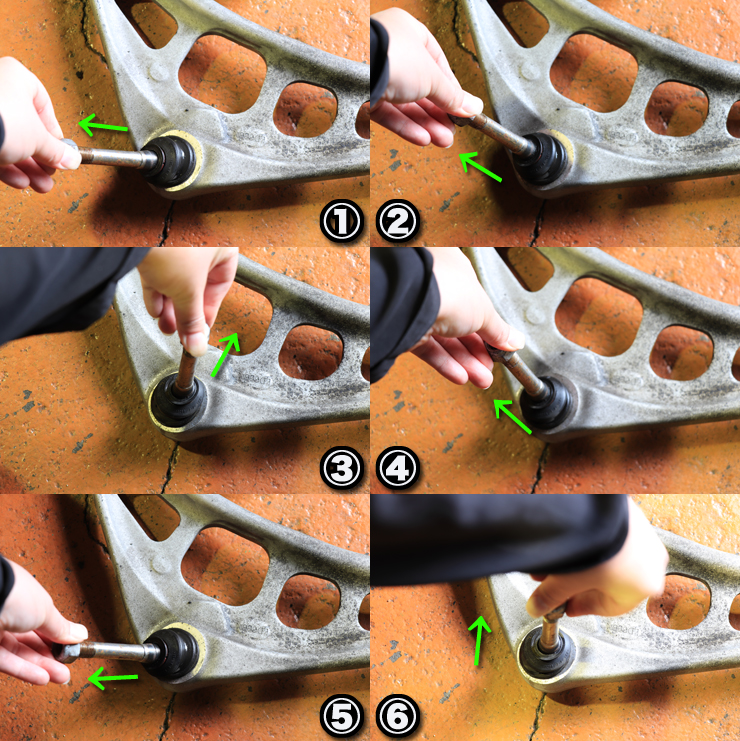 ①
②
③
④
⑤
⑥