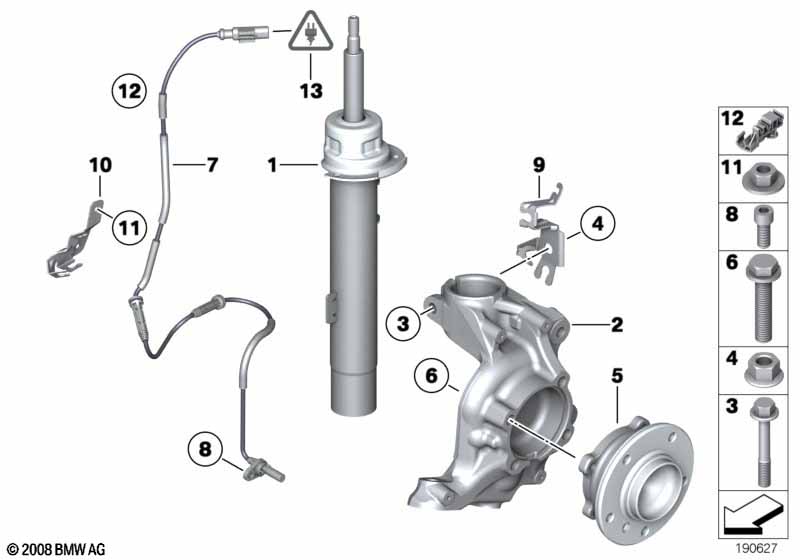 12
13
10
7
1
9
11
4
3
2
6
5
8

12
11
8
6
4
3

© 2008 BMW AG
190627